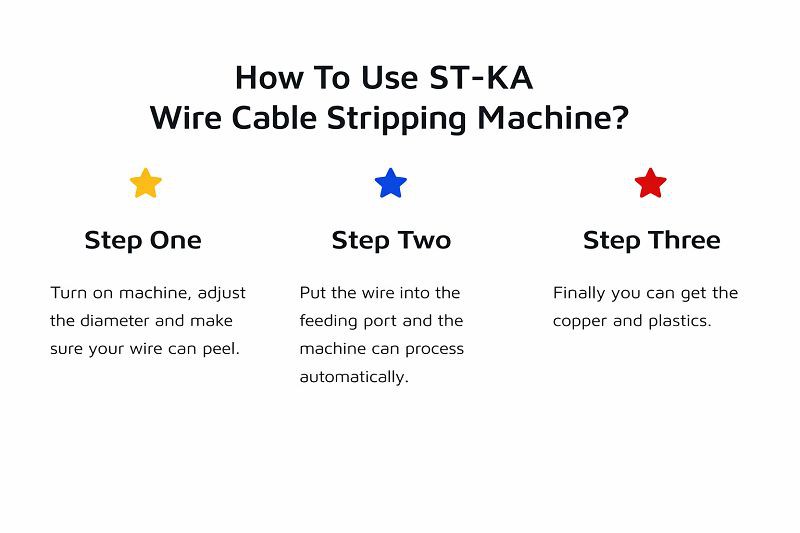 How To Use ST-KA
Wire Cable Stripping Machine?

Step One

Turn on machine, adjust the diameter and make sure your wire can peel.

Step Two

Put the wire into the feeding port and the machine can process automatically.

Step Three

Finally you can get the copper and plastics.