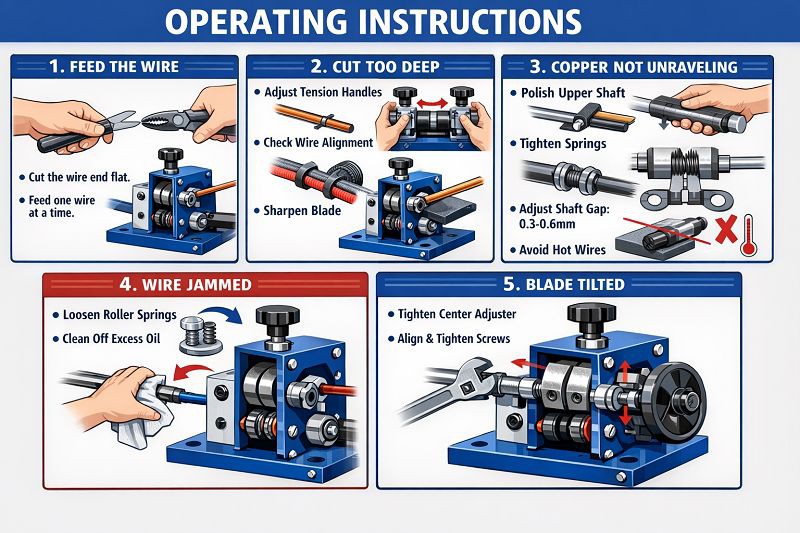 OPERATING INSTRUCTIONS

1. FEED THE WIRE

• Cut the wire end flat.

• Feed one wire at a time.

2. CUT TOO DEEP

• Adjust Tension Handles

• Check Wire Alignment

• Sharpen Blade

3. COPPER NOT UNRAVELING

• Polish Upper Shaft

• Tighten Springs

• Adjust Shaft Gap: 0.3-0.6mm

• Avoid Hot Wires

4. WIRE JAMMED

• Loosen Roller Springs

• Clean Off Excess Oil

5. BLADE TILTED

• Tighten Center Adjuster

• Align & Tighten Screws